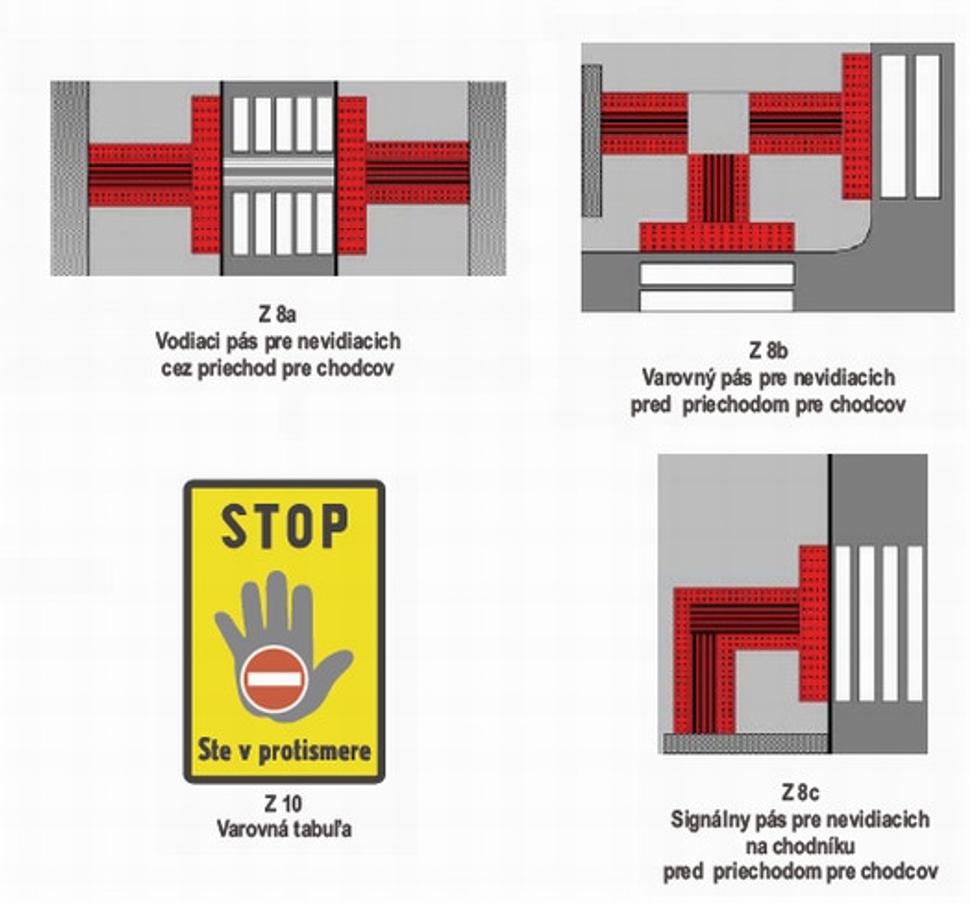 Z 8a
Vodiaci pás pre nevidiacich
cez priechod pre chodcov

Z 8b
Varovný pás pre nevidiacich
pred priechodom pre chodcov

STOP

Ste v protismere

Z 10
Varovná tabuľa

Z 8c
Signálny pás pre nevidiacich
na chodníku
pred priechodom pre chodcov